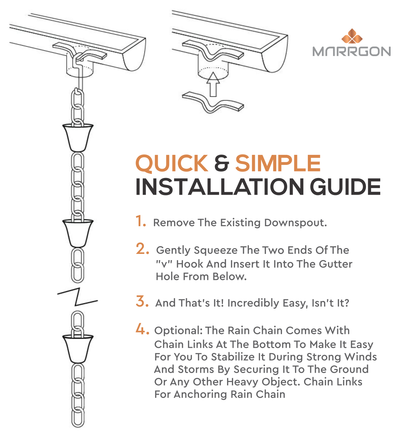 MARRGON

QUICK & SIMPLE
INSTALLATION GUIDE

1. Remove The Existing Downspout.

2. Gently Squeeze The Two Ends Of The "v" Hook And Insert It Into The Gutter Hole From Below.

3. And That's It! Incredibly Easy, Isn't It?

4. Optional: The Rain Chain Comes With Chain Links At The Bottom To Make It Easy For You To Stabilize It During Strong Winds And Storms By Securing It To The Ground Or Any Other Heavy Object. Chain Links For Anchoring Rain Chain